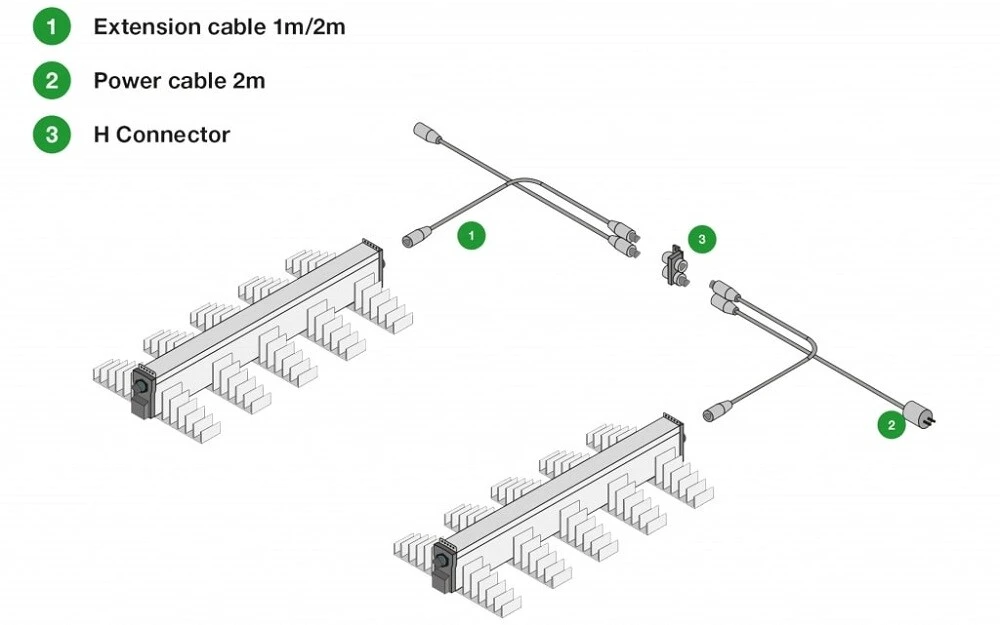 1 Extension cable 1m/2m

2 Power cable 2m

3 H Connector

1

3

2