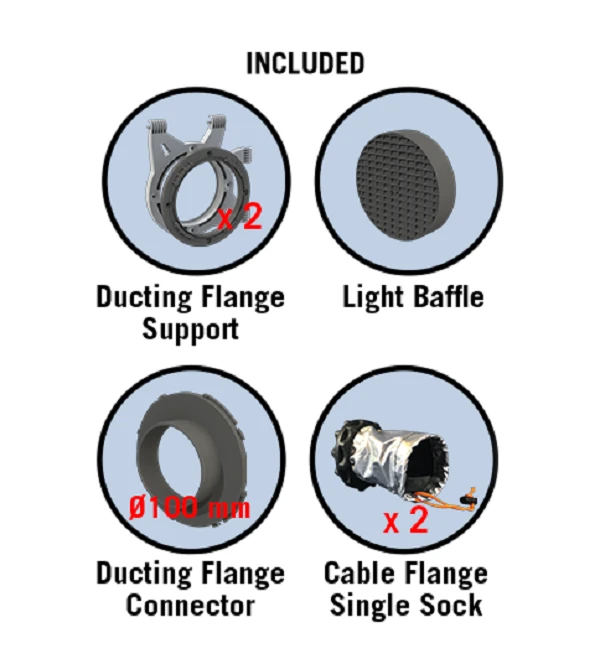 INCLUDED

x 2

Ducting Flange Support

Light Baffle

Ø100 mm

Ducting Flange Connector

x 2

Cable Flange Single Sock