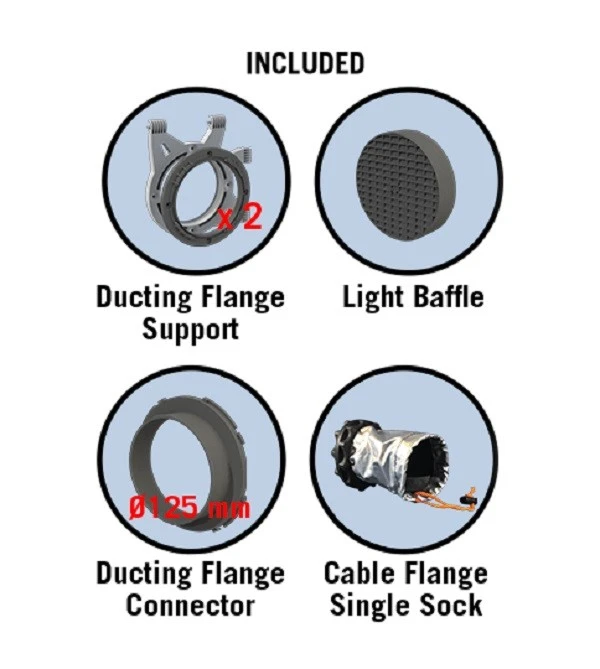 INCLUDED

x 2

Ducting Flange Support

Light Baffle

Ø125 mm

Ducting Flange Connector

Cable Flange Single Sock